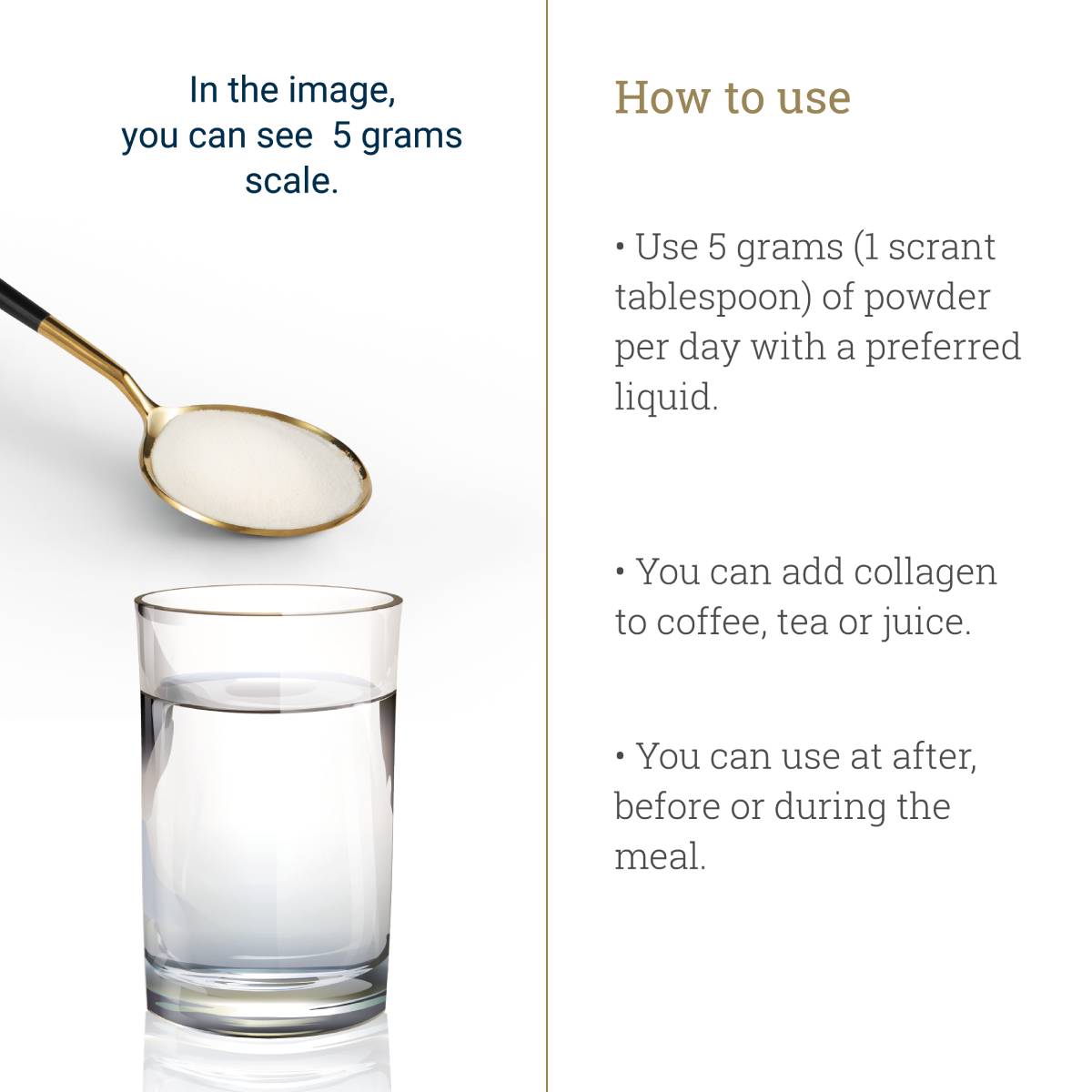 In the image, you can see 5 grams scale.

How to use

• Use 5 grams (1 scrant tablespoon) of powder per day with a preferred liquid.

• You can add collagen to coffee, tea or juice.

• You can use at after, before or during the meal.